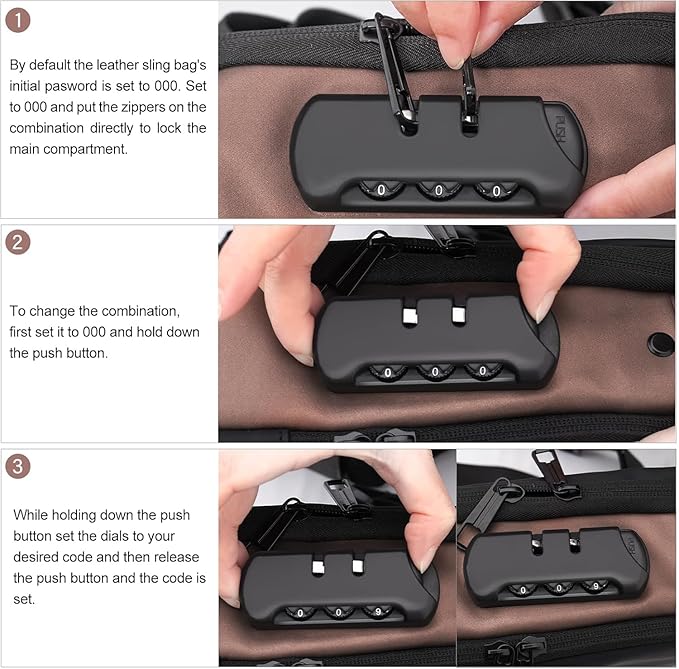 1

By default the leather sling bag's initial pasword is set to 000. Set to 000 and put the zippers on the combination directly to lock the main compartment.

PUSH

0 0 0

2

To change the combination, first set it to 000 and hold down the push button.

0 0 0

3

While holding down the push button set the dials to your desired code and then release the push button and the code is set.

0 0 9

PUSH

0 0 9