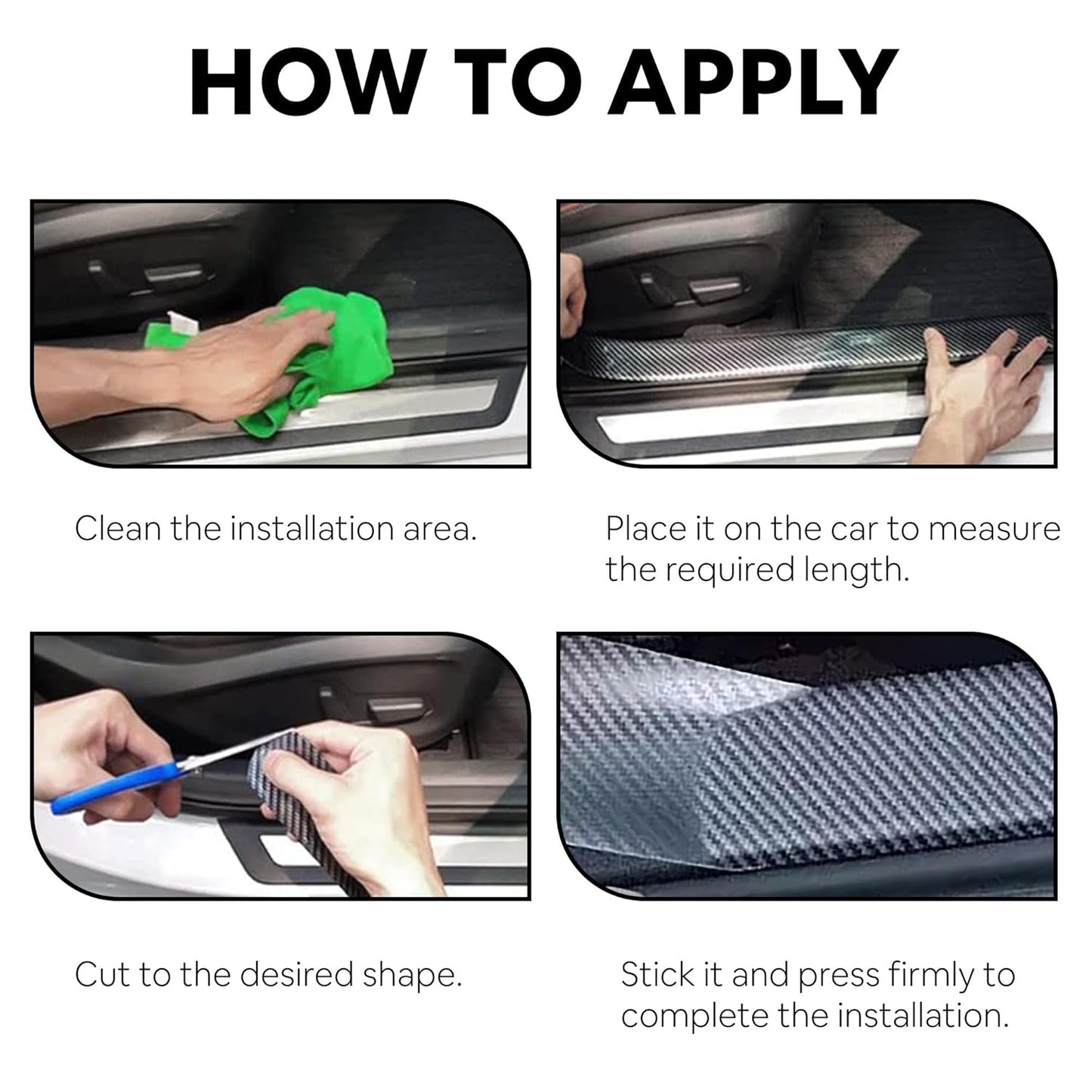 HOW TO APPLY

Clean the installation area.

Place it on the car to measure the required length.

Cut to the desired shape.

Stick it and press firmly to complete the installation.