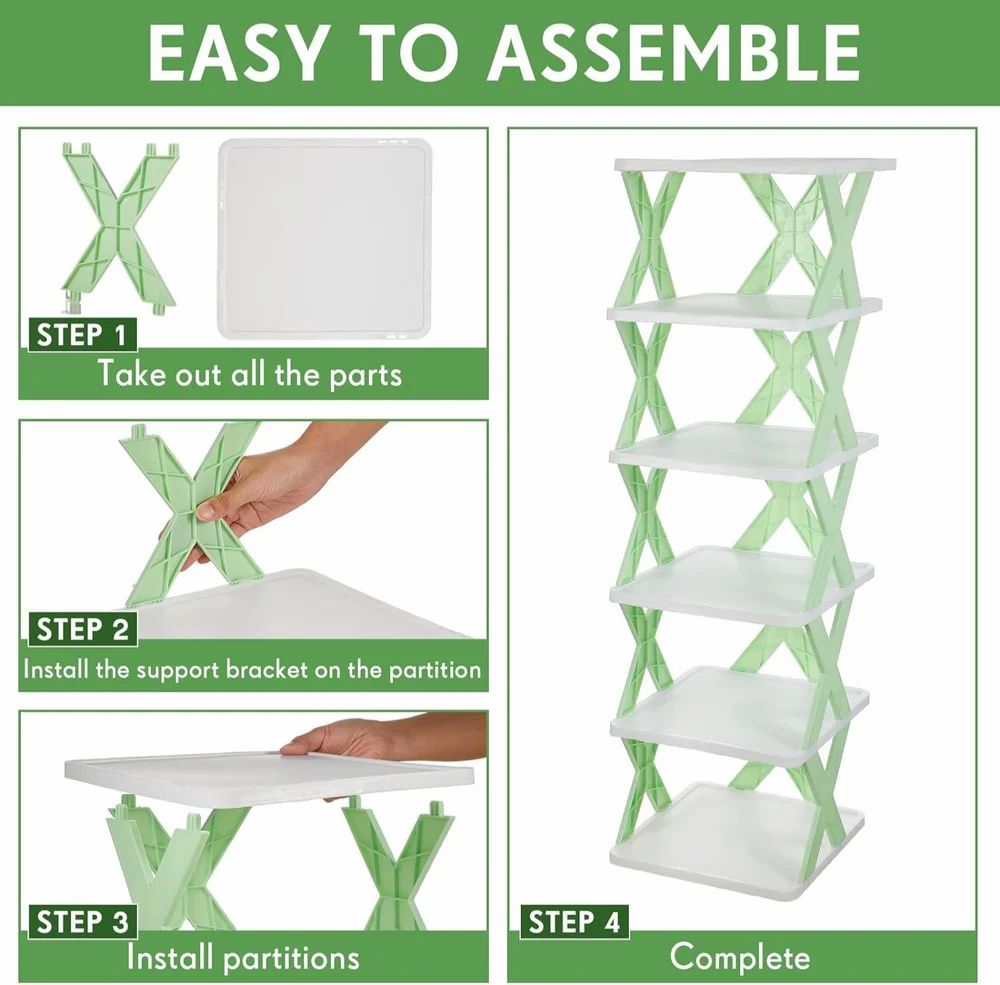 EASY TO ASSEMBLE

STEP 1
Take out all the parts

STEP 2
Install the support bracket on the partition

STEP 3
Install partitions

STEP 4
Complete