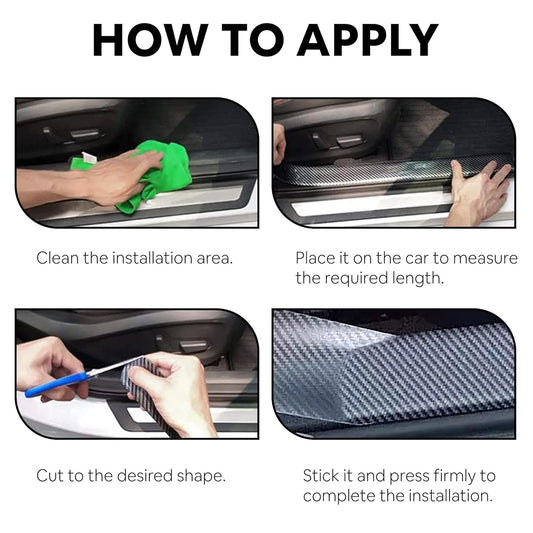 HOW TO APPLY

Clean the installation area.

Place it on the car to measure the required length.

Cut to the desired shape.

Stick it and press firmly to complete the installation.